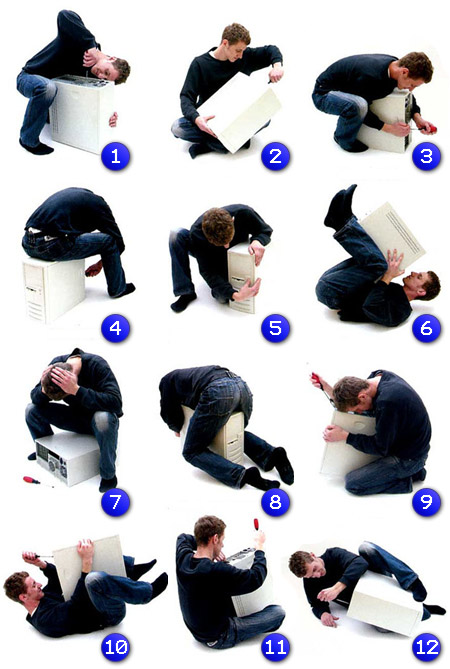 1 2 3
4 5 6
7 8 9
10 11 12